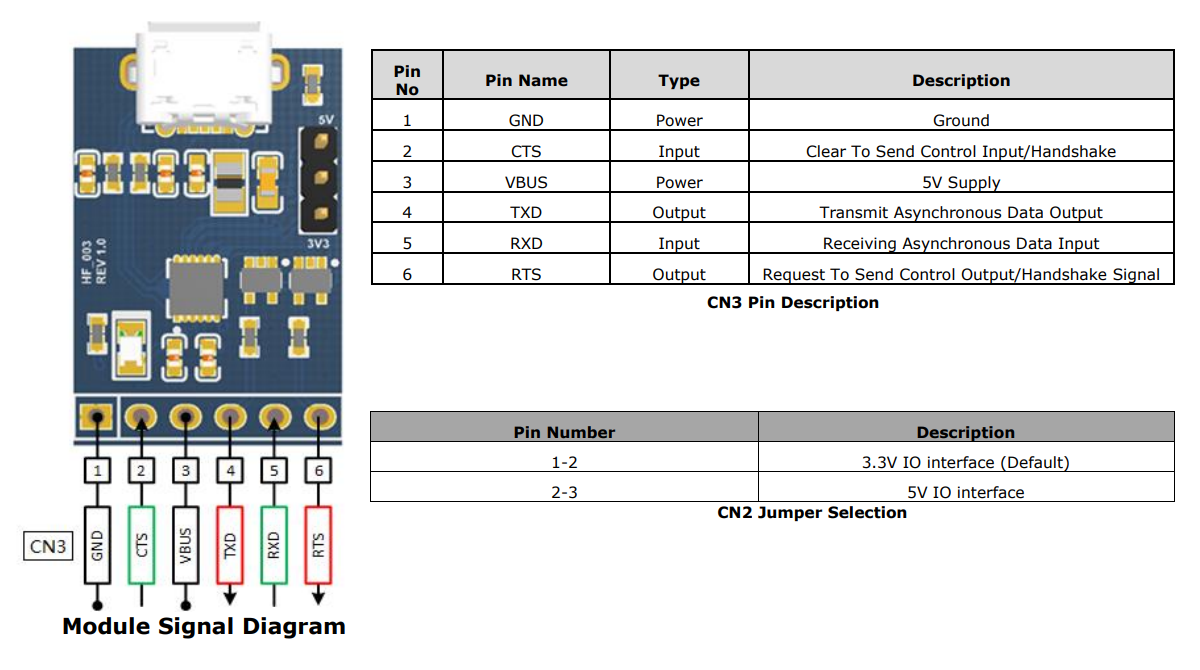 5V

3V3

HF_003
REV 1.0

1 2 3 4 5 6

CN3

GND CTS VBUS TXD RXD RTS

Module Signal Diagram

| Pin No | Pin Name | Type | Description |
|---|---|---|---|
| 1 | GND | Power | Ground |
| 2 | CTS | Input | Clear To Send Control Input/Handshake |
| 3 | VBUS | Power | 5V Supply |
| 4 | TXD | Output | Transmit Asynchronous Data Output |
| 5 | RXD | Input | Receiving Asynchronous Data Input |
| 6 | RTS | Output | Request To Send Control Output/Handshake Signal |

CN3 Pin Description

| Pin Number | Description |
|---|---|
| 1-2 | 3.3V IO interface (Default) |
| 2-3 | 5V IO interface |

CN2 Jumper Selection